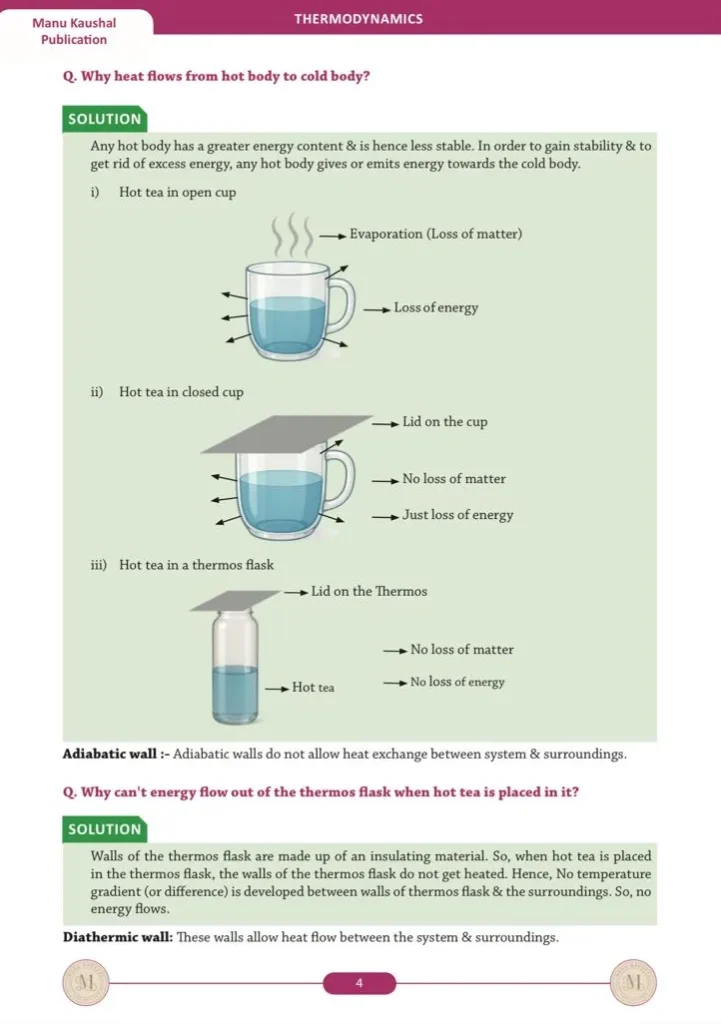 Manu Kaushal Publication

THERMODYNAMICS

Q. Why heat flows from hot body to cold body?

SOLUTION

Any hot body has a greater energy content & is hence less stable. In order to gain stability & to get rid of excess energy, any hot body gives or emits energy towards the cold body.

i) Hot tea in open cup

Evaporation (Loss of matter)

Loss of energy

ii) Hot tea in closed cup

Lid on the cup

No loss of matter

Just loss of energy

iii) Hot tea in a thermos flask

Lid on the Thermos

No loss of matter

Hot tea

No loss of energy

Adiabatic wall :- Adiabatic walls do not allow heat exchange between system & surroundings.

Q. Why can't energy flow out of the thermos flask when hot tea is placed in it?

SOLUTION

Walls of the thermos flask are made up of an insulating material. So, when hot tea is placed in the thermos flask, the walls of the thermos flask do not get heated. Hence, No temperature gradient (or difference) is developed between walls of thermos flask & the surroundings. So, no energy flows.

Diathermic wall: These walls allow heat flow between the system & surroundings.

M

4

M