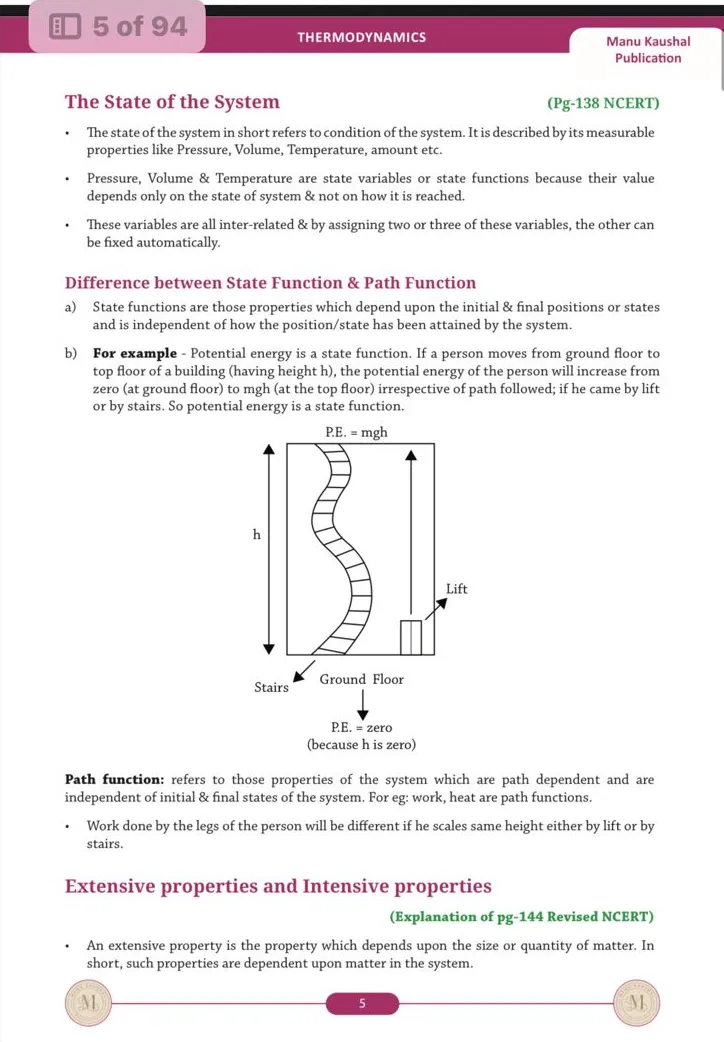 5 of 94

THERMODYNAMICS

Manu Kaushal Publication

The State of the System

(Pg-138 NCERT)

• The state of the system in short refers to condition of the system. It is described by its measurable properties like Pressure, Volume, Temperature, amount etc.

• Pressure, Volume & Temperature are state variables or state functions because their value depends only on the state of system & not on how it is reached.

• These variables are all inter-related & by assigning two or three of these variables, the other can be fixed automatically.

Difference between State Function & Path Function

a) State functions are those properties which depend upon the initial & final positions or states and is independent of how the position/state has been attained by the system.

b) **For example** - Potential energy is a state function. If a person moves from ground floor to top floor of a building (having height h), the potential energy of the person will increase from zero (at ground floor) to mgh (at the top floor) irrespective of path followed; if he came by lift or by stairs. So potential energy is a state function.

P.E. = mgh

h

Lift

Stairs

Ground Floor

P.E. = zero
(because h is zero)

**Path function:** refers to those properties of the system which are path dependent and are independent of initial & final states of the system. For eg: work, heat are path functions.

• Work done by the legs of the person will be different if he scales same height either by lift or by stairs.

Extensive properties and Intensive properties

(Explanation of pg-144 Revised NCERT)

• An extensive property is the property which depends upon the size or quantity of matter. In short, such properties are dependent upon matter in the system.

M

5

M